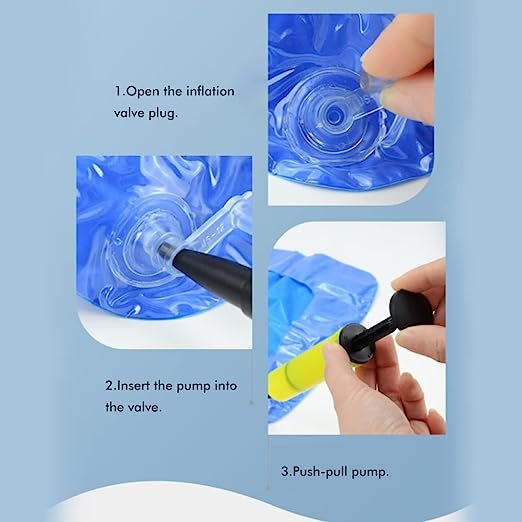 1.Open the inflation valve plug.

2.Insert the pump into the valve.

3.Push-pull pump.